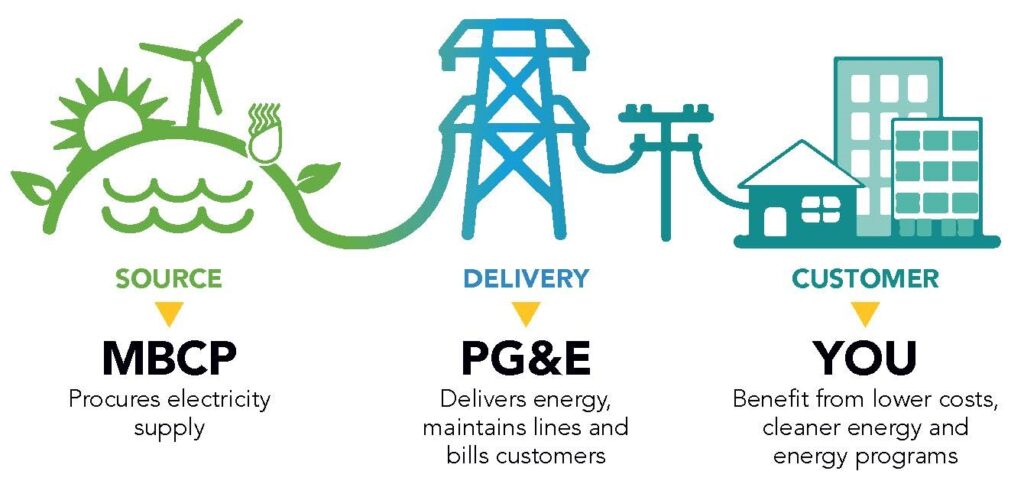 SOURCE

MBCP

Procures electricity supply

DELIVERY

PG&E

Delivers energy, maintains lines and bills customers

CUSTOMER

YOU

Benefit from lower costs, cleaner energy and energy programs